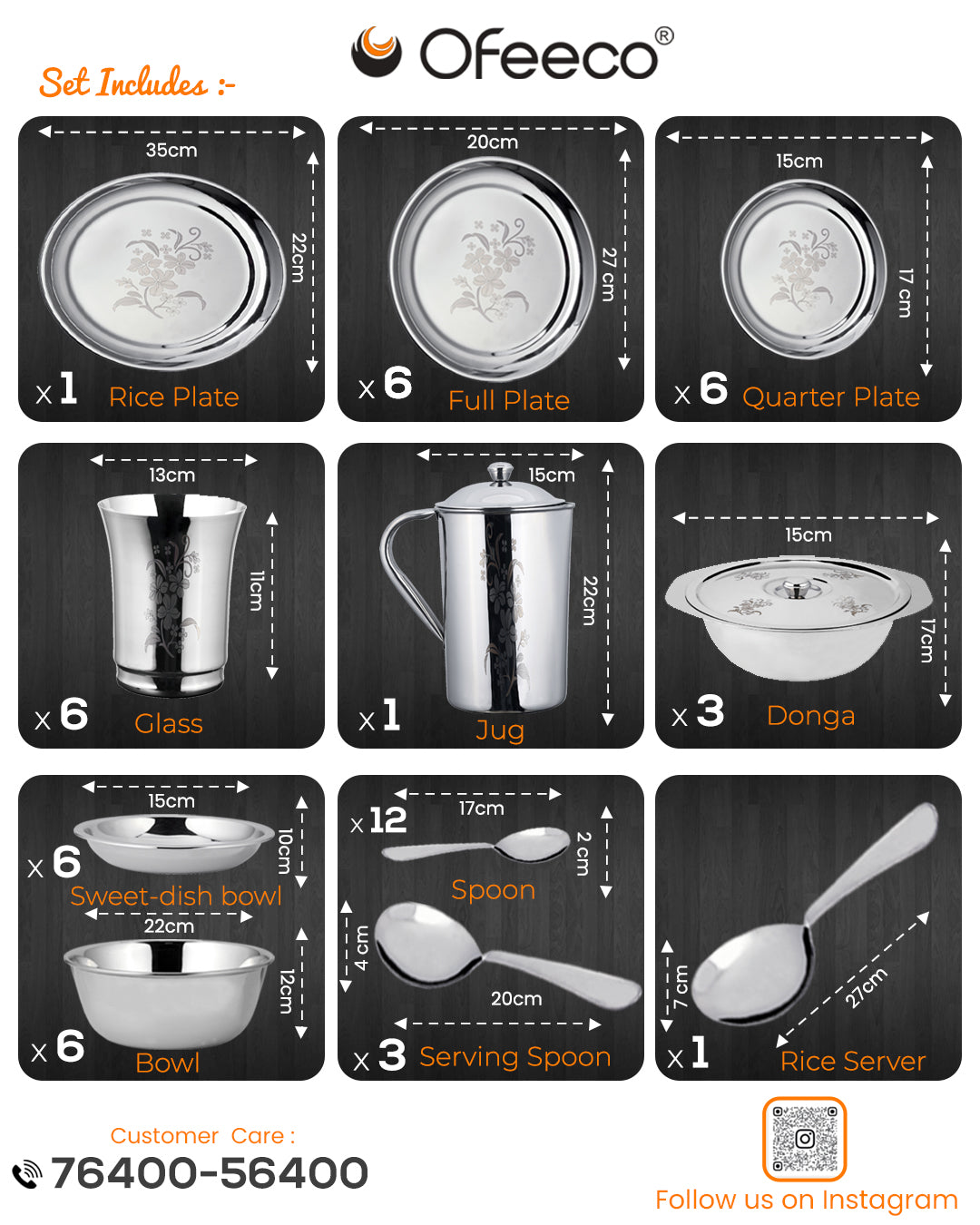 Ofeeco®

Set Includes :-

35cm
22cm
x 1 Rice Plate

20cm
27 cm
x 6 Full Plate

15cm
17 cm
x 6 Quarter Plate

13cm
11cm
x 6 Glass

15cm
22cm
x 1 Jug

15cm
17cm
x 3 Donga

15cm
10cm
x 6 Sweet-dish bowl
22cm
12cm
x 6 Bowl

x 12
17cm
2 cm
Spoon
4 cm
20cm
x 3 Serving Spoon

7 cm
27cm
x 1 Rice Server

Customer Care :
76400-56400

Follow us on Instagram